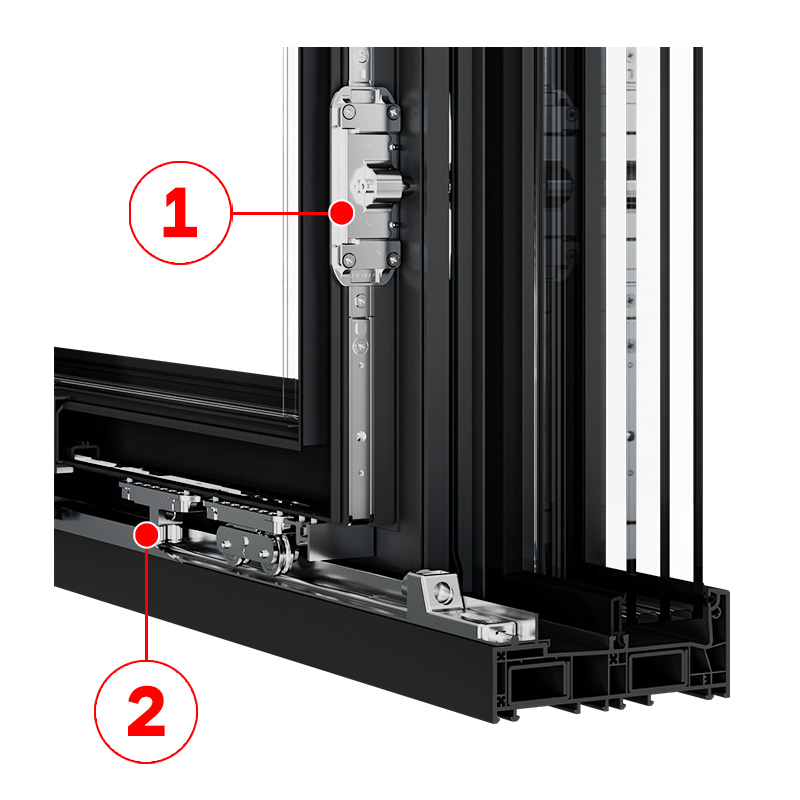 1

2